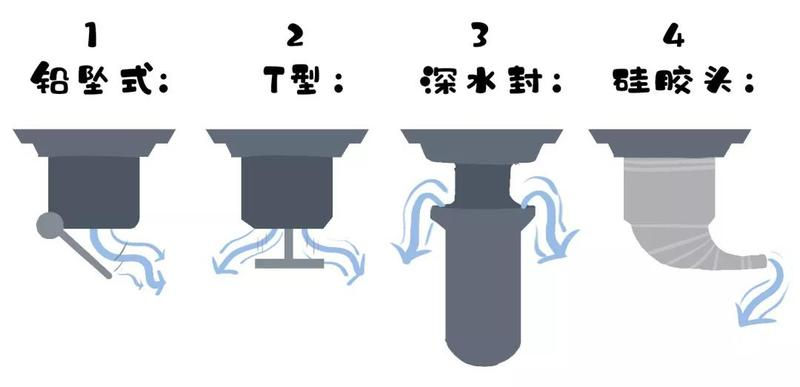 1
铅坠式：

2
T型：

3
深水封：

4
硅胶头：